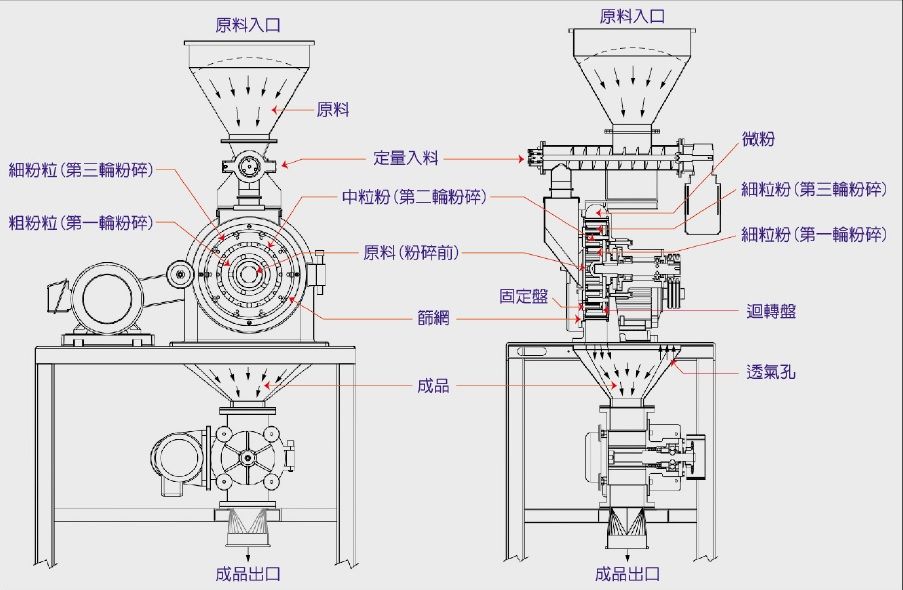 原料入口

原料

細粉粒(第三輪粉碎)

粗粉粒(第一輪粉碎)

定量入料

中粒粉(第二輪粉碎)

原料(粉碎前)

篩網

成品

成品出口

原料入口

微粉

細粒粉(第三輪粉碎)

細粒粉(第一輪粉碎)

固定盤

迴轉盤

透氣孔

成品出口